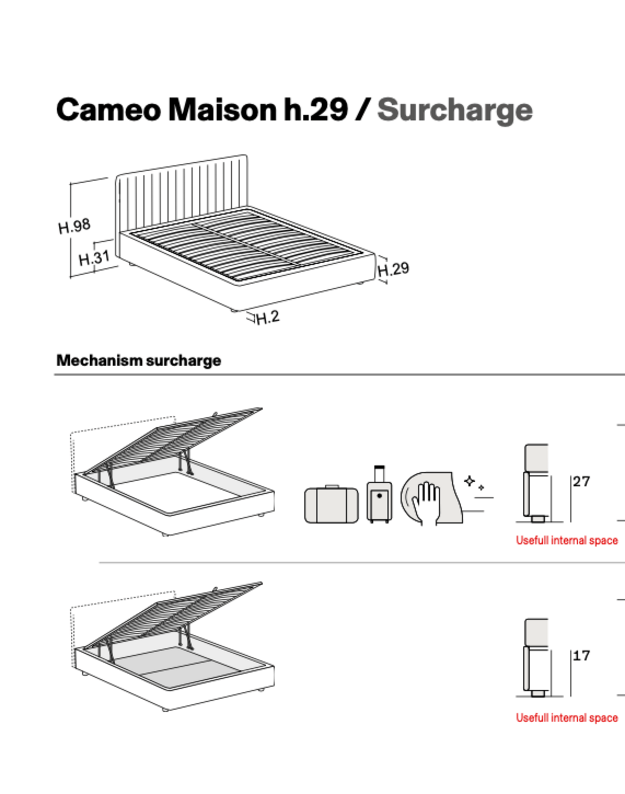 Cameo Maison h.29 / Surcharge

H.98
H.31
H.29
H.2

Mechanism surcharge

27
Usefull internal space

17
Usefull internal space